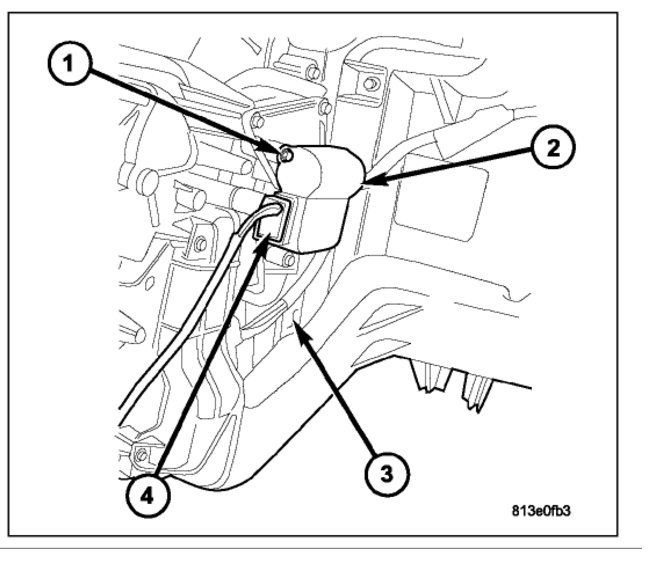 1
2
3
4
813e0fb3