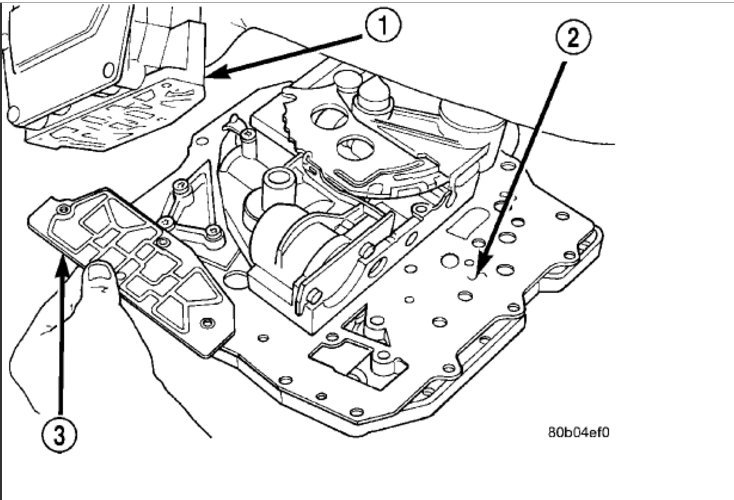 1
2
3
80b04ef0