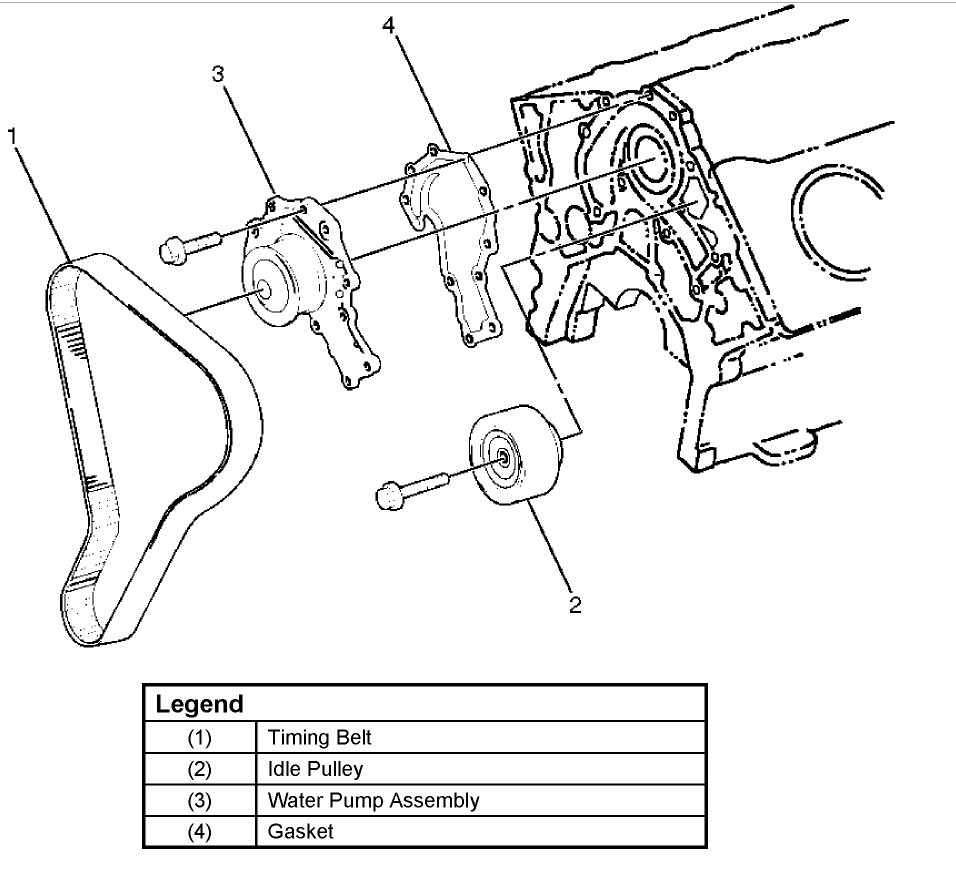 4
3
1
2

| Legend | |
|---|---|
| (1) | Timing Belt |
| (2) | Idle Pulley |
| (3) | Water Pump Assembly |
| (4) | Gasket |