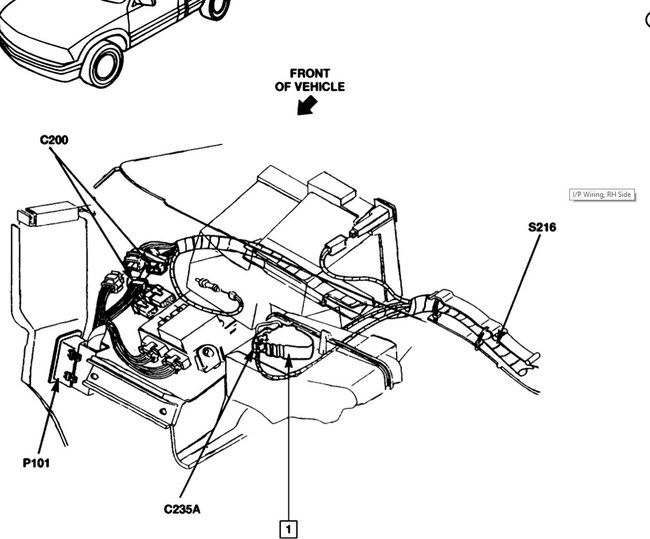 FRONT OF VEHICLE

C200

I/P Wiring, RH Side

S216

P101

C235A

1