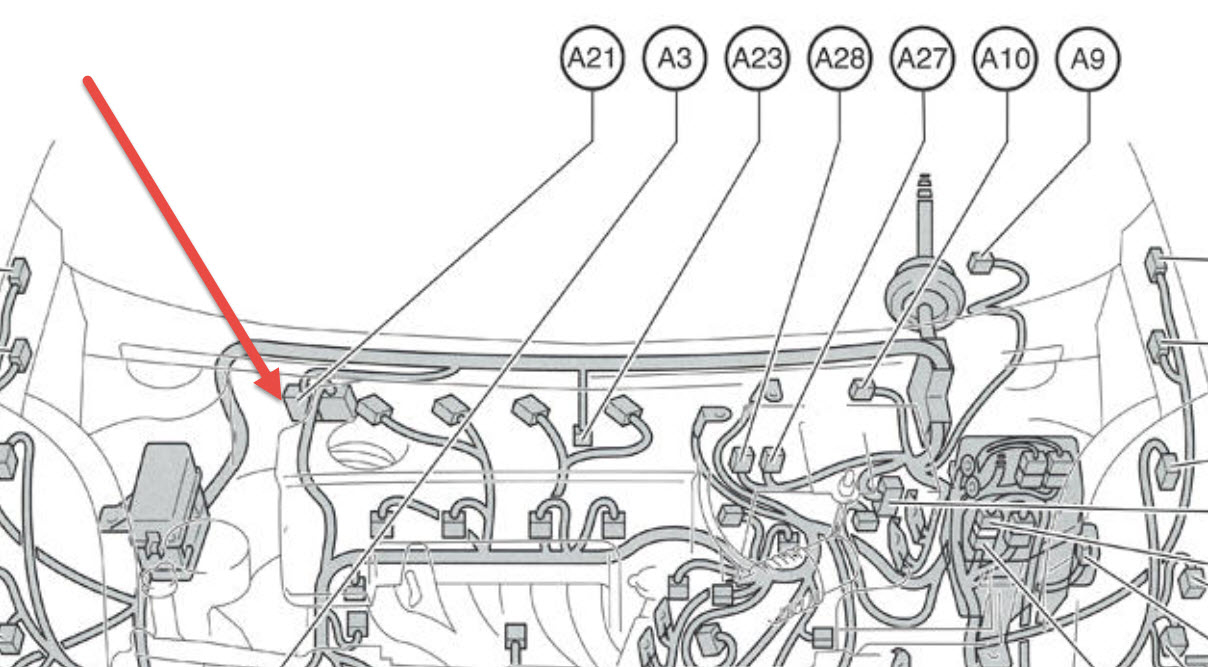 A21 A3 A23 A28 A27 A10 A9