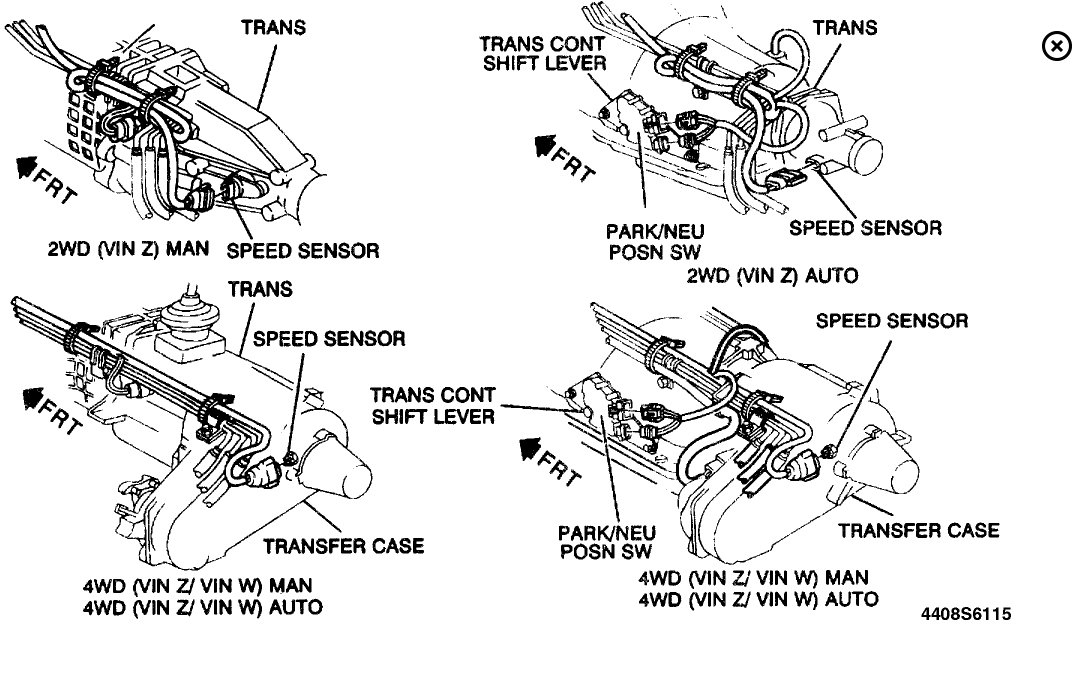 TRANS
FRT
2WD (VIN Z) MAN
SPEED SENSOR

TRANS CONT SHIFT LEVER
TRANS
FRT
PARK/NEU POSN SW
SPEED SENSOR
2WD (VIN Z) AUTO

TRANS
SPEED SENSOR
FRT
TRANSFER CASE
4WD (VIN Z/ VIN W) MAN
4WD (VIN Z/ VIN W) AUTO

SPEED SENSOR
TRANS CONT SHIFT LEVER
FRT
PARK/NEU POSN SW
TRANSFER CASE
4WD (VIN Z/ VIN W) MAN
4WD (VIN Z/ VIN W) AUTO

4408S6115