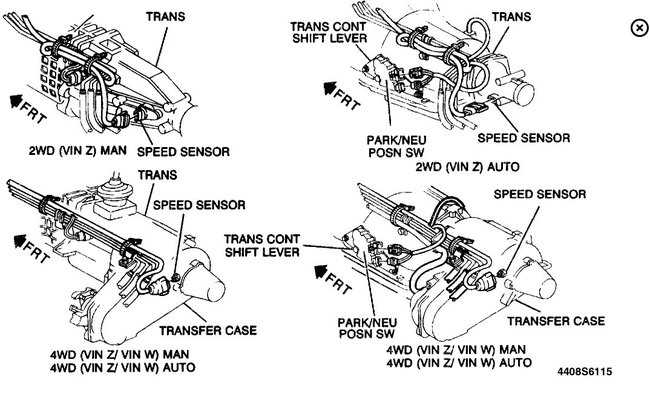 TRANS

FRT

2WD (VIN Z) MAN

SPEED SENSOR

TRANS CONT SHIFT LEVER

TRANS

FRT

PARK/NEU POSN SW

SPEED SENSOR

2WD (VIN Z) AUTO

TRANS

SPEED SENSOR

FRT

TRANSFER CASE

4WD (VIN Z/ VIN W) MAN
4WD (VIN Z/ VIN W) AUTO

SPEED SENSOR

TRANS CONT SHIFT LEVER

FRT

PARK/NEU POSN SW

TRANSFER CASE

4WD (VIN Z/ VIN W) MAN
4WD (VIN Z/ VIN W) AUTO

4408S6115