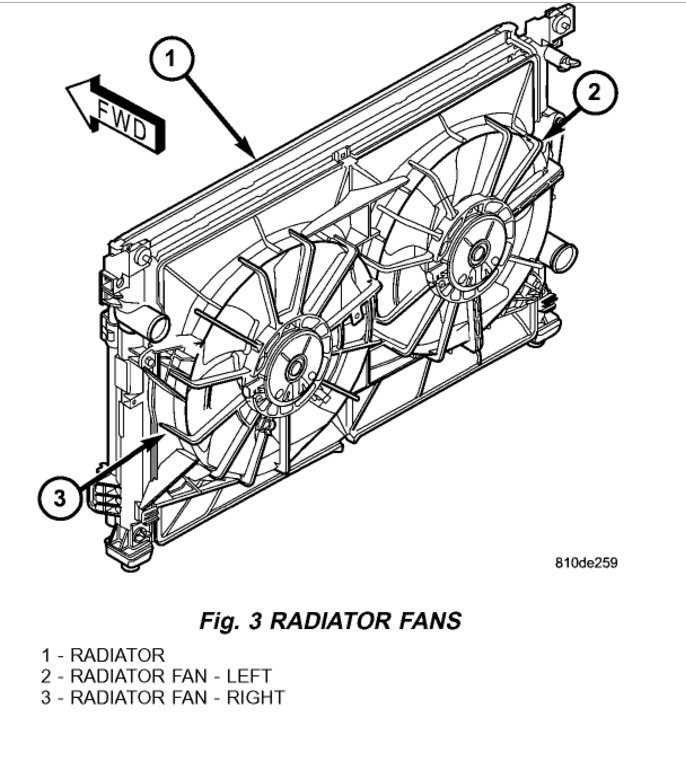 1

FWD

2

3

810de259

Fig. 3 RADIATOR FANS

1 - RADIATOR
2 - RADIATOR FAN - LEFT
3 - RADIATOR FAN - RIGHT