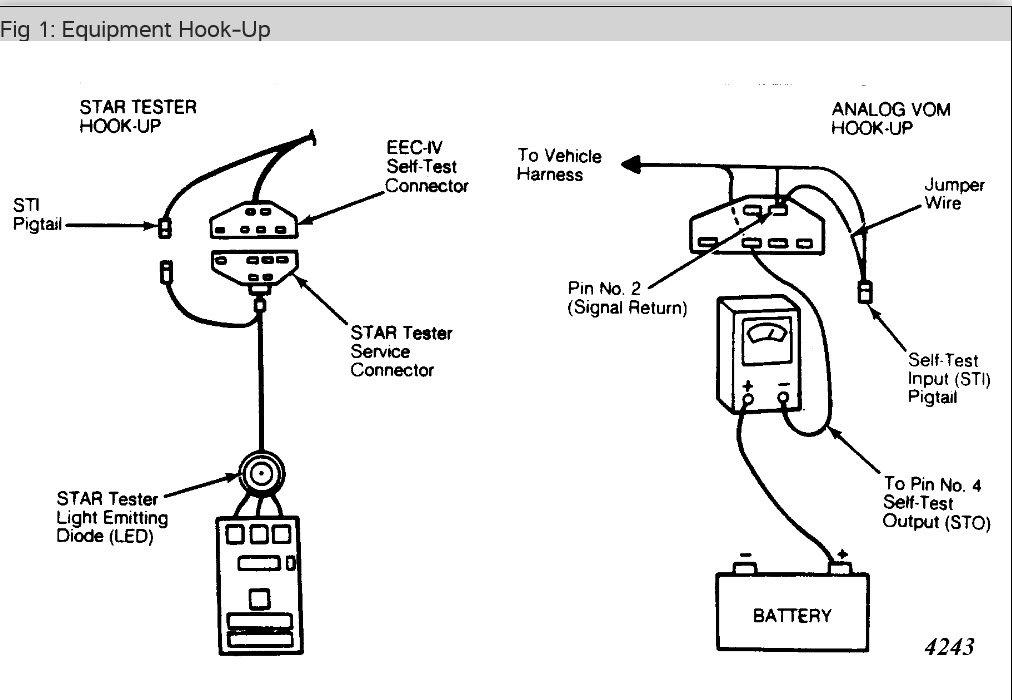 Fig 1: Equipment Hook-Up

STAR TESTER HOOK-UP

STI Pigtail

EEC-IV Self-Test Connector

STAR Tester Service Connector

STAR Tester Light Emitting Diode (LED)

ANALOG VOM HOOK-UP

To Vehicle Harness

Jumper Wire

Pin No. 2 (Signal Return)

Self-Test Input (STI) Pigtail

+ −

To Pin No. 4 Self-Test Output (STO)

− +

BATTERY

4243