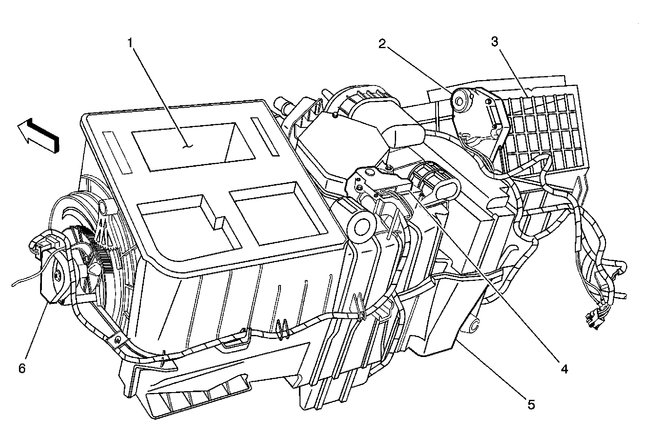 1
2
3
6
4
5