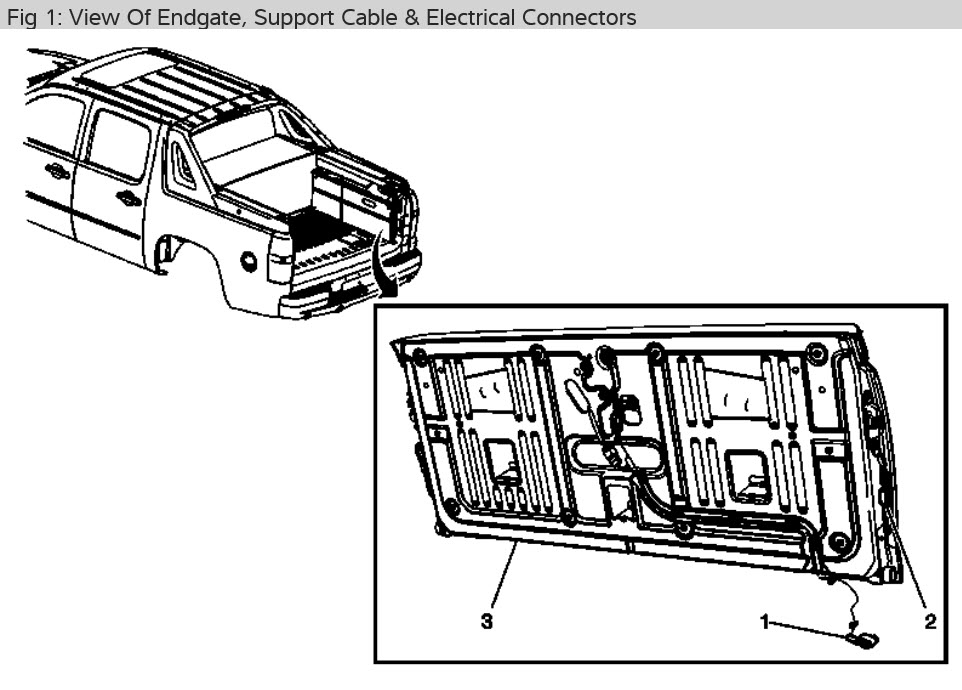 Fig 1: View Of Endgate, Support Cable & Electrical Connectors

3

1

2