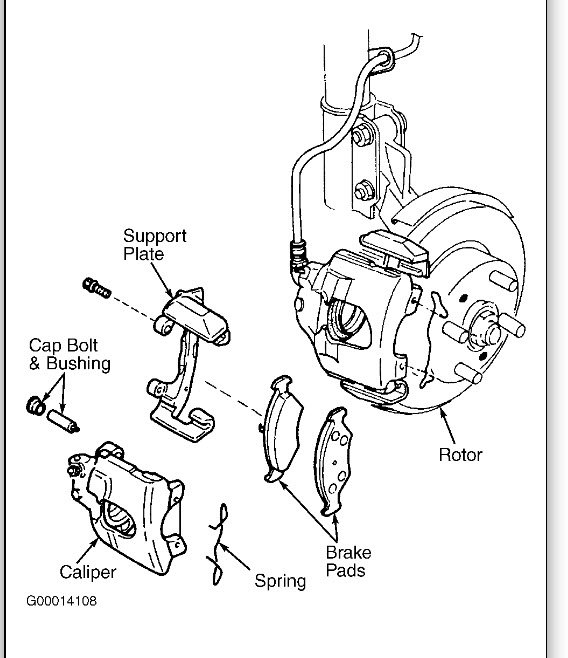 Support Plate

Cap Bolt & Bushing

Rotor

Brake Pads

Caliper

Spring

G00014108