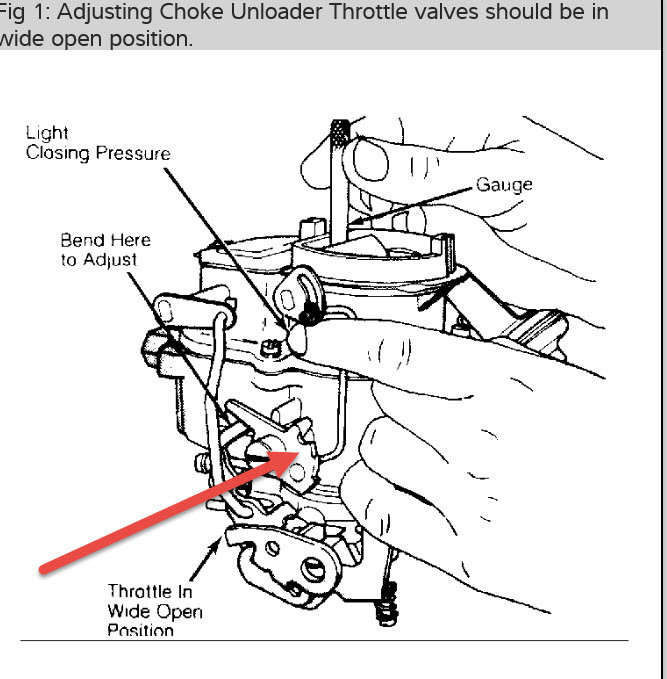 Fig 1: Adjusting Choke Unloader Throttle valves should be in wide open position.

Light
Closing Pressure

Gauge

Bend Here
to Adjust

Throttle In
Wide Open
Position