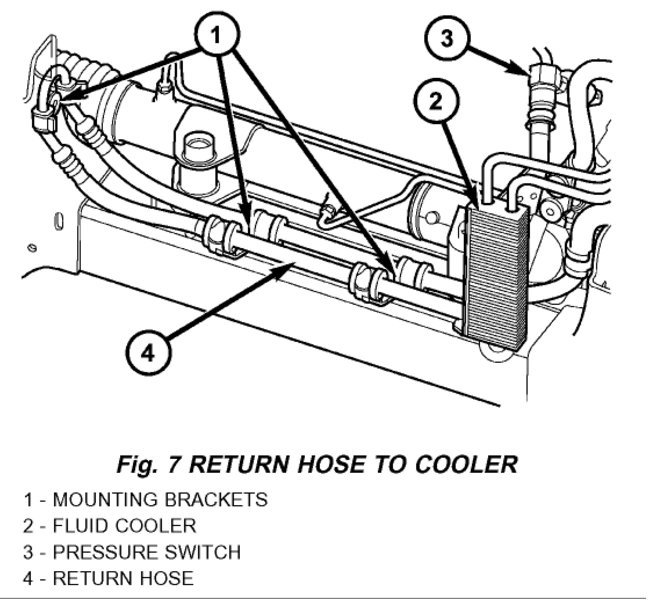 1

3

2

4

Fig. 7 RETURN HOSE TO COOLER

1 - MOUNTING BRACKETS
2 - FLUID COOLER
3 - PRESSURE SWITCH
4 - RETURN HOSE