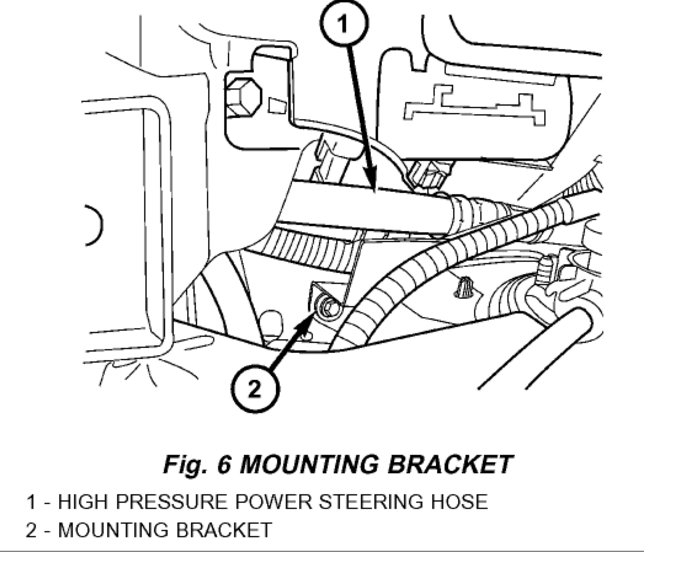 1

2

Fig. 6 MOUNTING BRACKET

1 - HIGH PRESSURE POWER STEERING HOSE
2 - MOUNTING BRACKET