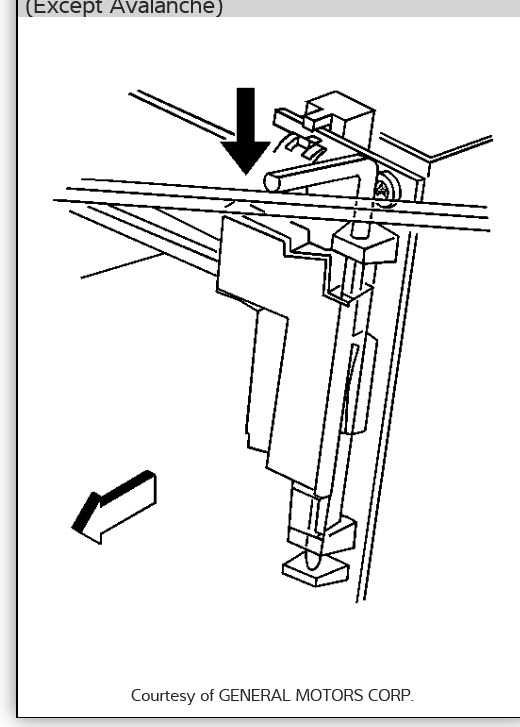 (Except Avalanche)

Courtesy of GENERAL MOTORS CORP.