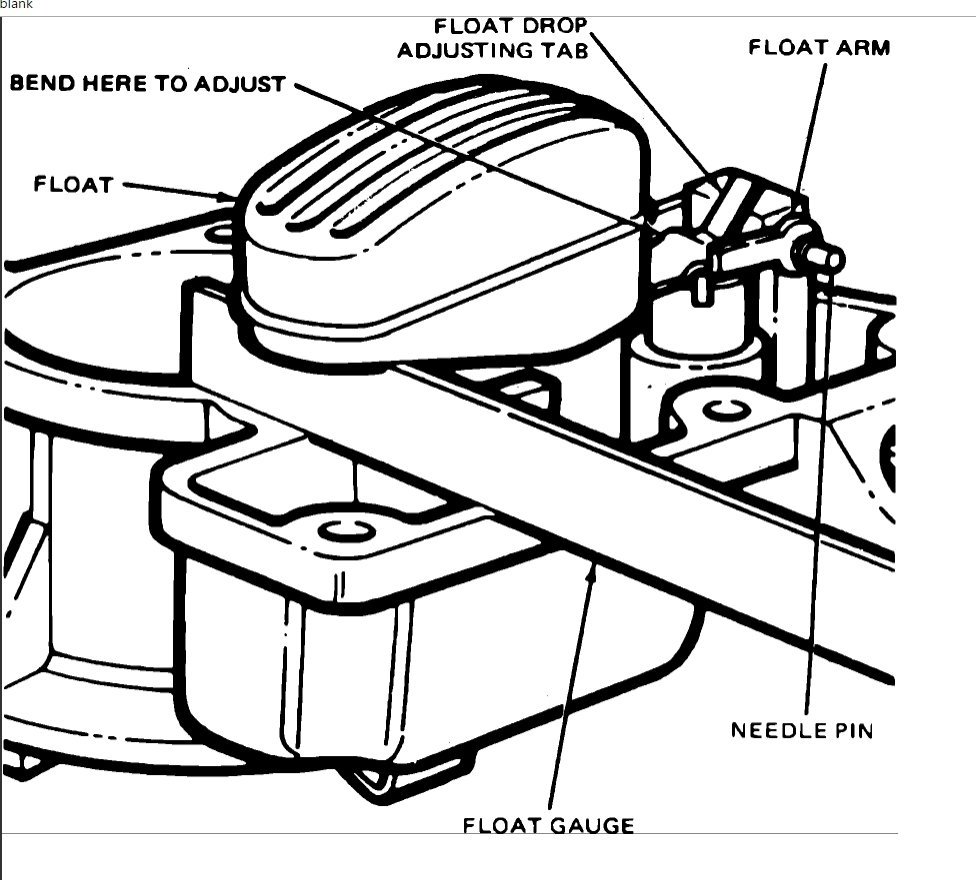 blank

FLOAT DROP ADJUSTING TAB

FLOAT ARM

BEND HERE TO ADJUST

FLOAT

NEEDLE PIN

FLOAT GAUGE