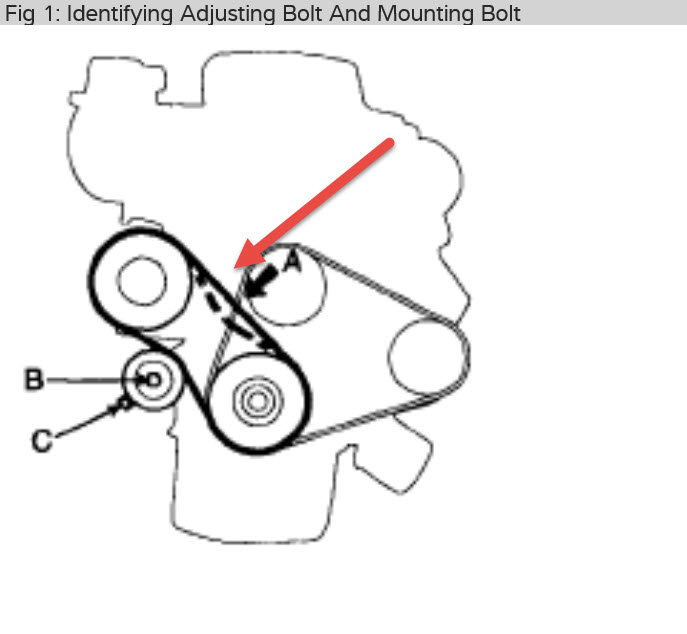 Fig 1: Identifying Adjusting Bolt And Mounting Bolt

A

B

C