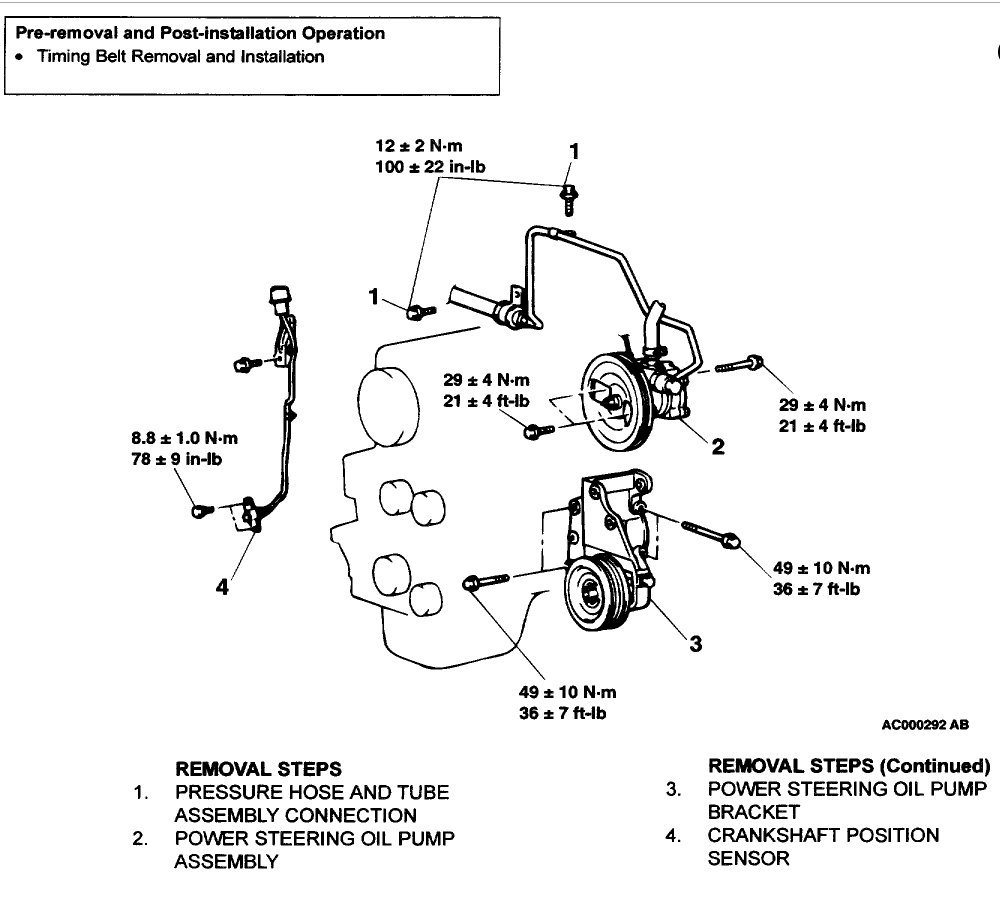 Pre-removal and Post-installation Operation
• Timing Belt Removal and Installation

12 ± 2 N·m
100 ± 22 in-lb

1

1

29 ± 4 N·m
21 ± 4 ft-lb

29 ± 4 N·m
21 ± 4 ft-lb

2

8.8 ± 1.0 N·m
78 ± 9 in-lb

4

49 ± 10 N·m
36 ± 7 ft-lb

3

49 ± 10 N·m
36 ± 7 ft-lb

AC000292 AB

REMOVAL STEPS
1. PRESSURE HOSE AND TUBE ASSEMBLY CONNECTION
2. POWER STEERING OIL PUMP ASSEMBLY

REMOVAL STEPS (Continued)
3. POWER STEERING OIL PUMP BRACKET
4. CRANKSHAFT POSITION SENSOR