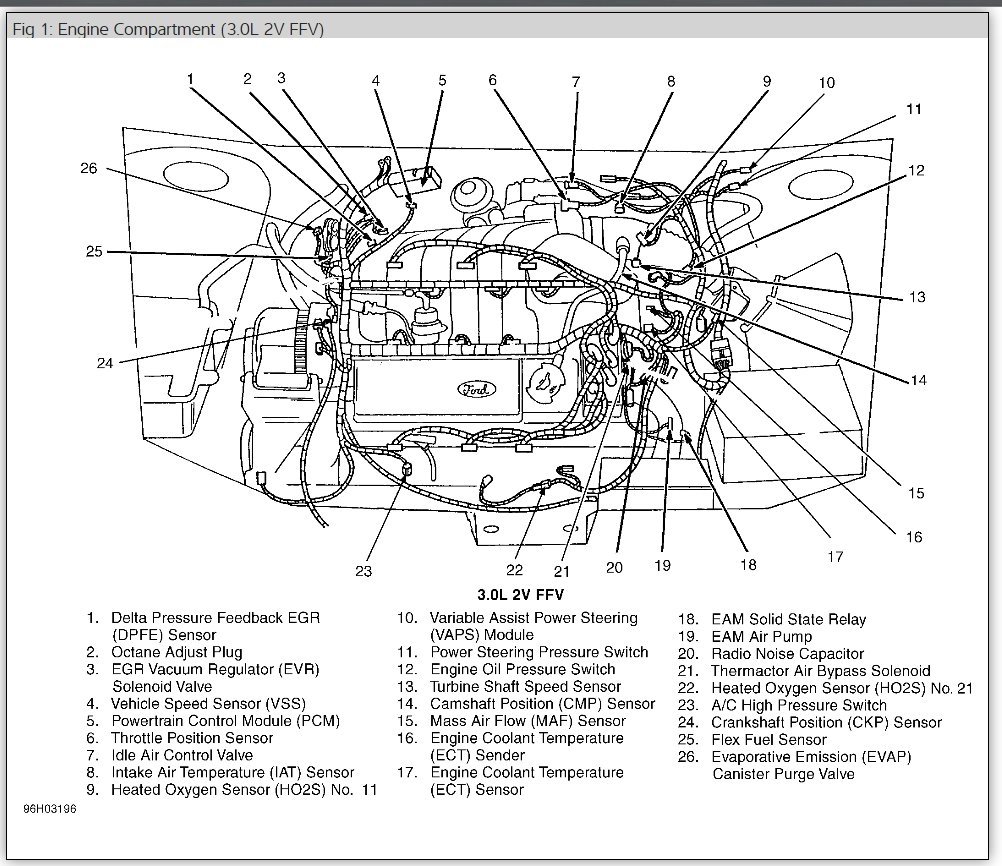 Fig 1: Engine Compartment (3.0L 2V FFV)

1 2 3 4 5 6 7 8 9 10 11 12 13 14 15 16 17 18 19 20 21 22 23 24 25 26

Ford

3.0L 2V FFV

1. Delta Pressure Feedback EGR (DPFE) Sensor
2. Octane Adjust Plug
3. EGR Vacuum Regulator (EVR) Solenoid Valve
4. Vehicle Speed Sensor (VSS)
5. Powertrain Control Module (PCM)
6. Throttle Position Sensor
7. Idle Air Control Valve
8. Intake Air Temperature (IAT) Sensor
9. Heated Oxygen Sensor (HO2S) No. 11

10. Variable Assist Power Steering (VAPS) Module
11. Power Steering Pressure Switch
12. Engine Oil Pressure Switch
13. Turbine Shaft Speed Sensor
14. Camshaft Position (CMP) Sensor
15. Mass Air Flow (MAF) Sensor
16. Engine Coolant Temperature (ECT) Sender
17. Engine Coolant Temperature (ECT) Sensor

18. EAM Solid State Relay
19. EAM Air Pump
20. Radio Noise Capacitor
21. Thermactor Air Bypass Solenoid
22. Heated Oxygen Sensor (HO2S) No. 21
23. A/C High Pressure Switch
24. Crankshaft Position (CKP) Sensor
25. Flex Fuel Sensor
26. Evaporative Emission (EVAP) Canister Purge Valve

96H03196