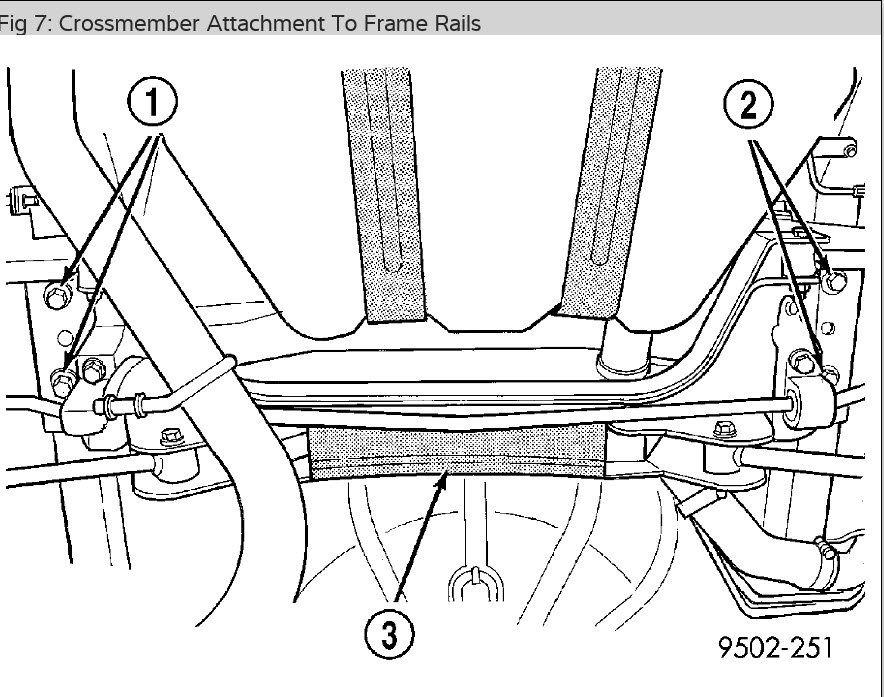 Fig 7: Crossmember Attachment To Frame Rails

1

2

3

9502-251