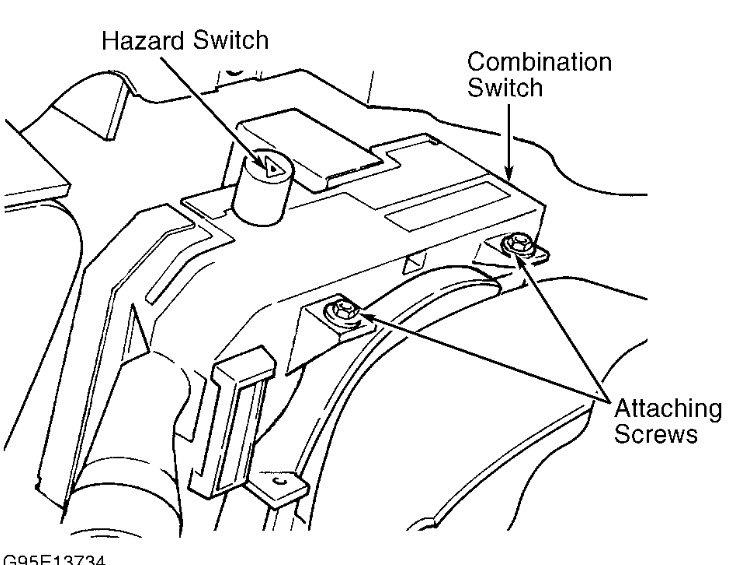 Hazard Switch

Combination Switch

Attaching Screws

G95E13734