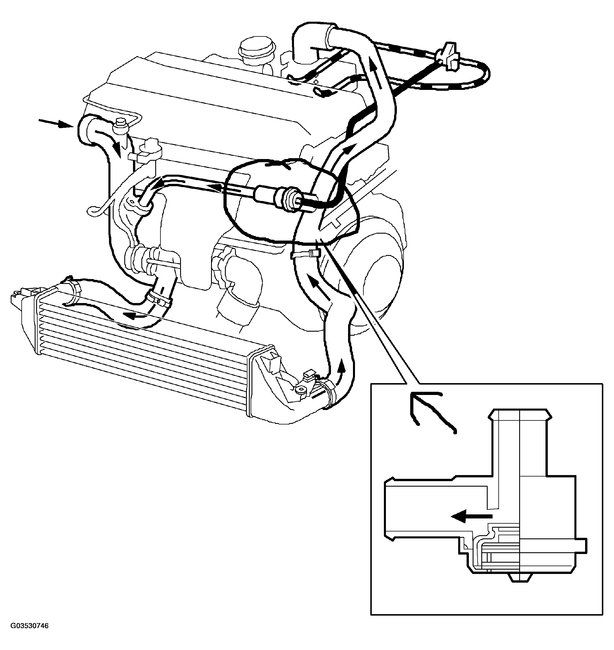 G03530746