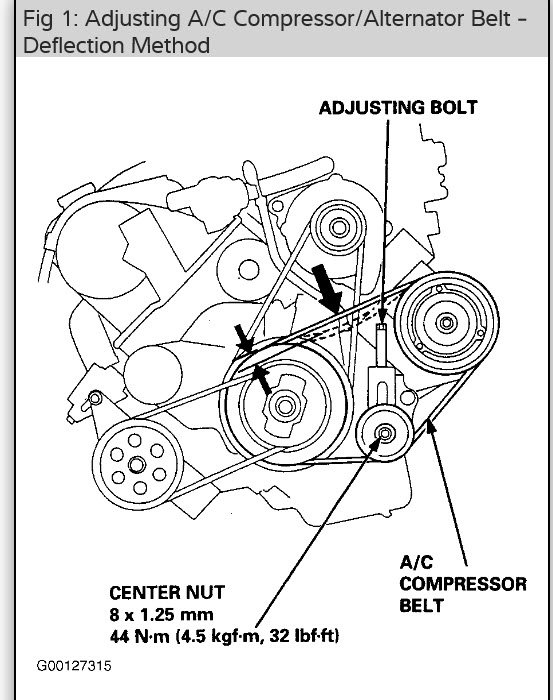 Fig 1: Adjusting A/C Compressor/Alternator Belt - Deflection Method

ADJUSTING BOLT

A/C
COMPRESSOR
BELT

CENTER NUT
8 x 1.25 mm
44 N·m (4.5 kgf·m, 32 lbf·ft)

G00127315