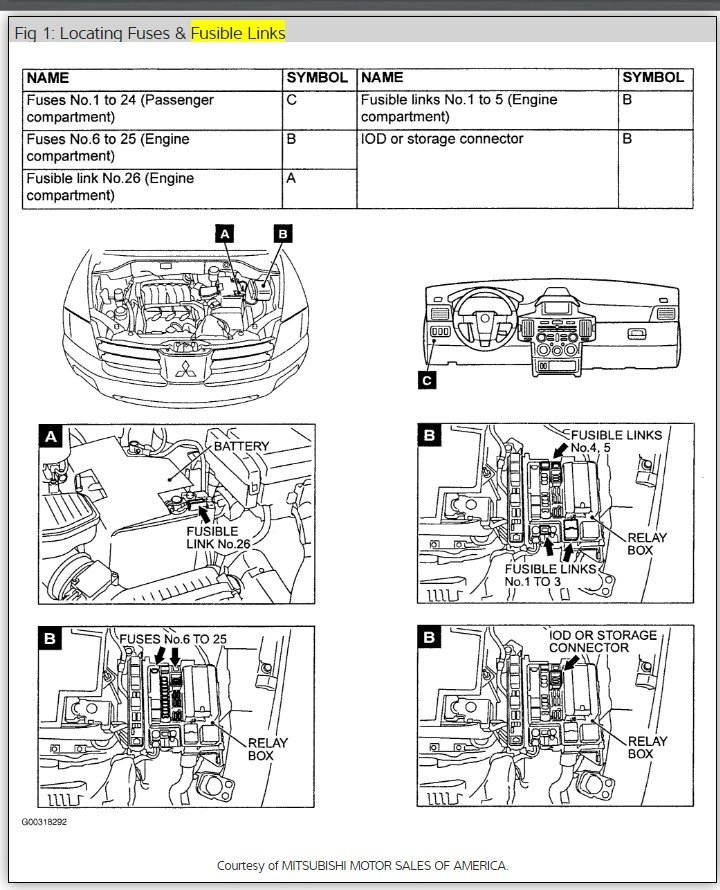 Fig 1: Locating Fuses & Fusible Links

| NAME | SYMBOL | NAME | SYMBOL |
|---|---|---|---|
| Fuses No.1 to 24 (Passenger compartment) | C | Fusible links No.1 to 5 (Engine compartment) | B |
| Fuses No.6 to 25 (Engine compartment) | B | IOD or storage connector | B |
| Fusible link No.26 (Engine compartment) | A | | |

A
B
C

A
BATTERY
FUSIBLE LINK No.26

B
FUSIBLE LINKS No.4, 5
RELAY BOX
FUSIBLE LINKS No.1 TO 3

B
FUSES No.6 TO 25
RELAY BOX

B
IOD OR STORAGE CONNECTOR
RELAY BOX

G00318292

Courtesy of MITSUBISHI MOTOR SALES OF AMERICA.