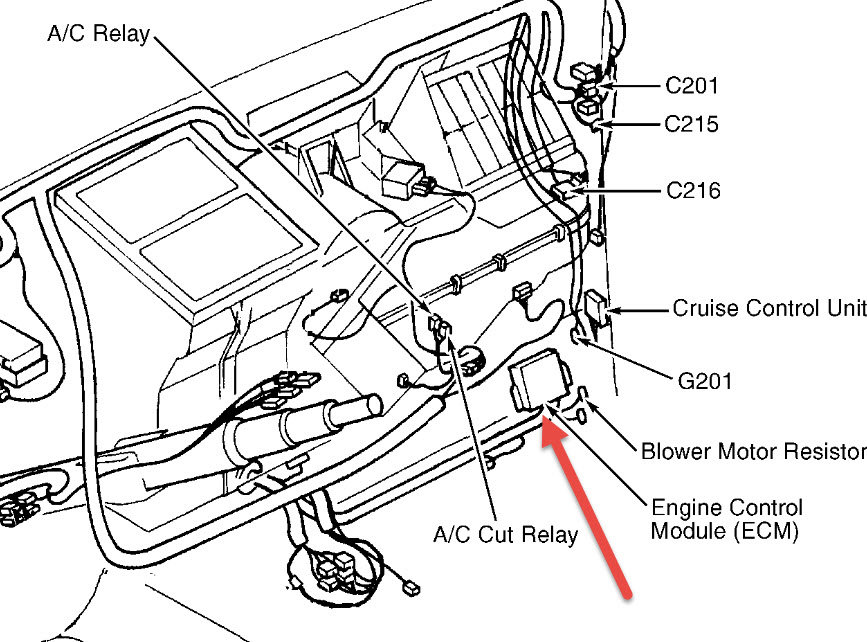 A/C Relay

C201

C215

C216

Cruise Control Unit

G201

Blower Motor Resistor

Engine Control Module (ECM)

A/C Cut Relay