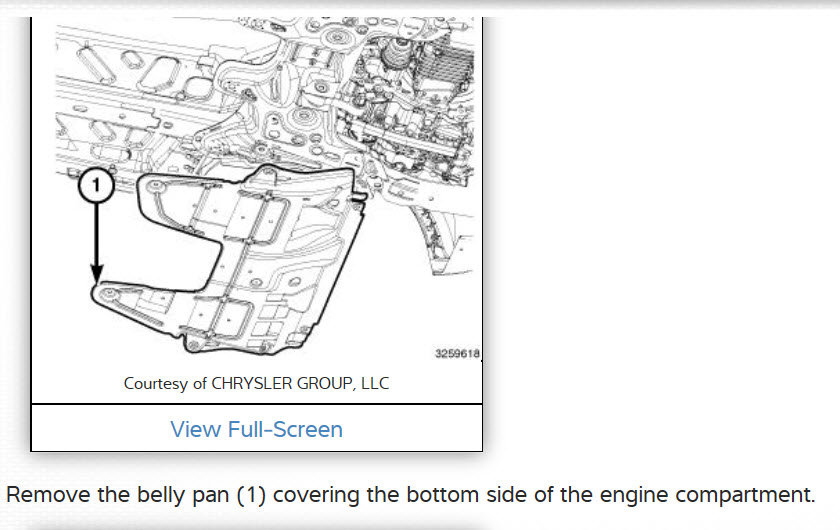 1

3259618

Courtesy of CHRYSLER GROUP, LLC

View Full-Screen

Remove the belly pan (1) covering the bottom side of the engine compartment.