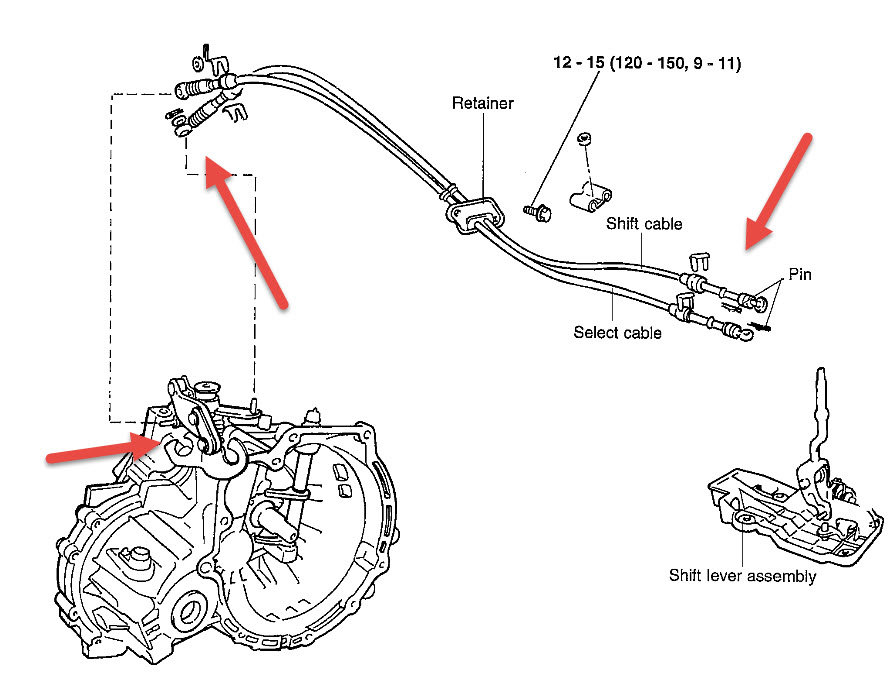 12 - 15 (120 - 150, 9 - 11)

Retainer

Shift cable

Pin

Select cable

Shift lever assembly