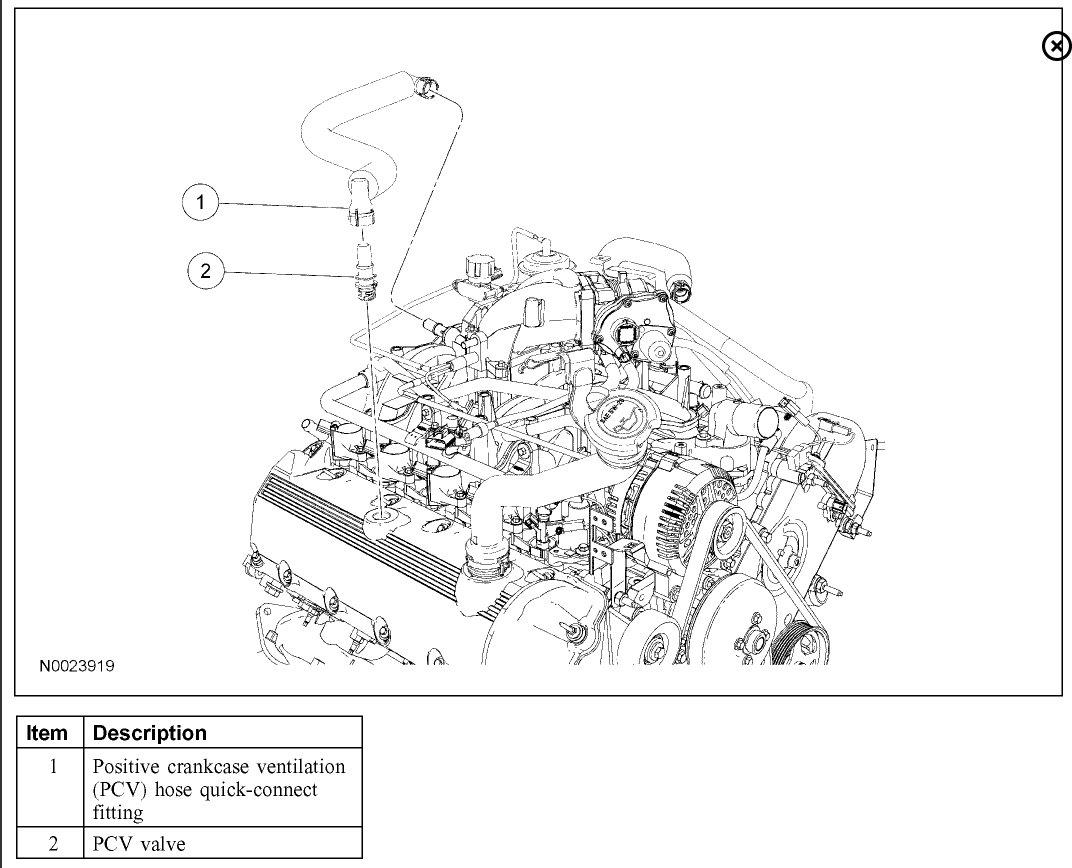 1

2

N0023919

| Item | Description |
|---|---|
| 1 | Positive crankcase ventilation (PCV) hose quick-connect fitting |
| 2 | PCV valve |