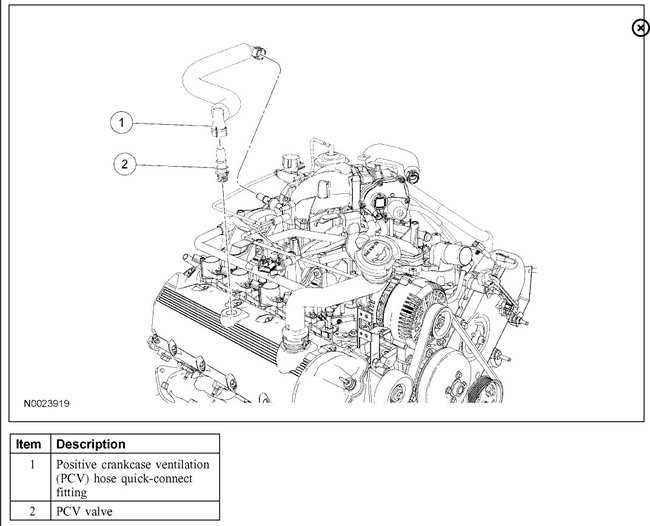 1

2

N0023919

| Item | Description |
|---|---|
| 1 | Positive crankcase ventilation (PCV) hose quick-connect fitting |
| 2 | PCV valve |