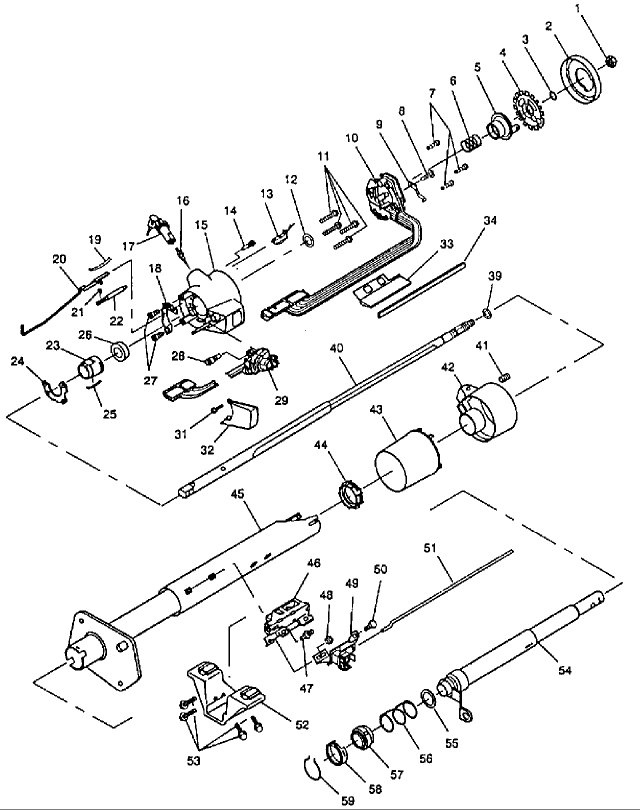 1
2
3
4
5
6
7
8
9
10
11
12
13
14
15
16
17
18
19
20
21
22
23
24
25
26
27
28
29
31
32
33
34
39
40
41
42
43
44
45
46
47
48
49
50
51
52
53
54
55
56
57
58
59