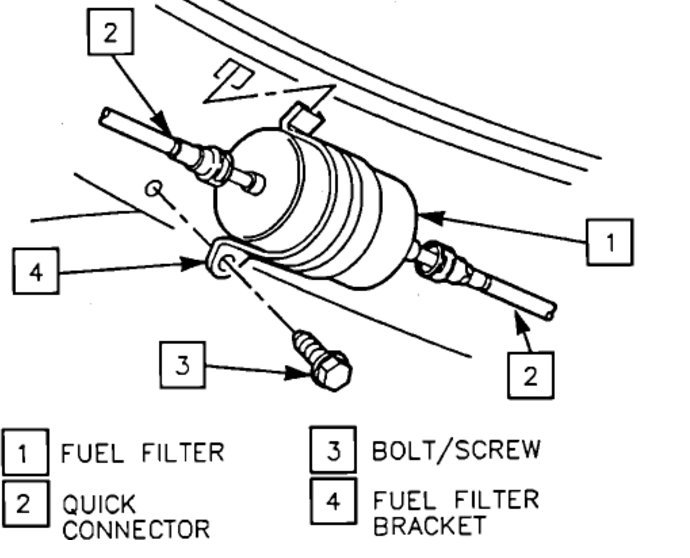 2

1

4

3

2

1 FUEL FILTER

2 QUICK CONNECTOR

3 BOLT/SCREW

4 FUEL FILTER BRACKET