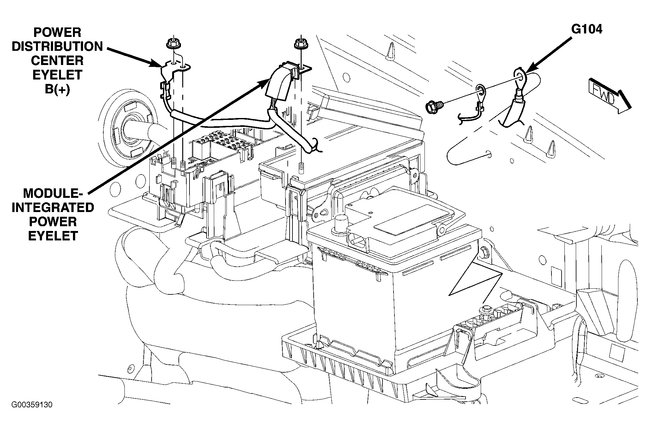 POWER DISTRIBUTION CENTER EYELET B(+)

G104

FWD

MODULE-INTEGRATED POWER EYELET

G00359130