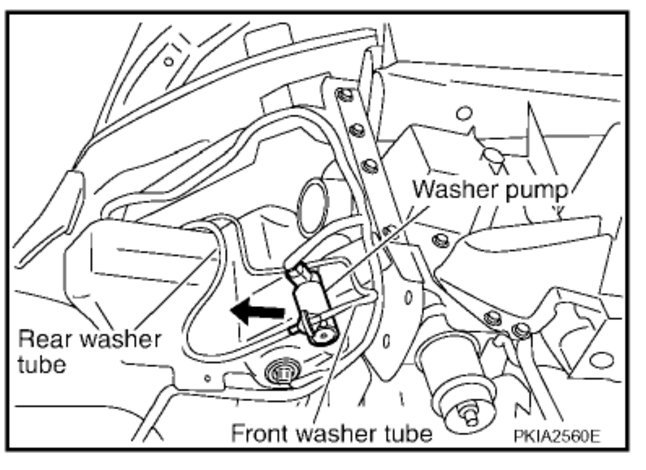 Washer pump

Rear washer tube

Front washer tube

PKIA2560E