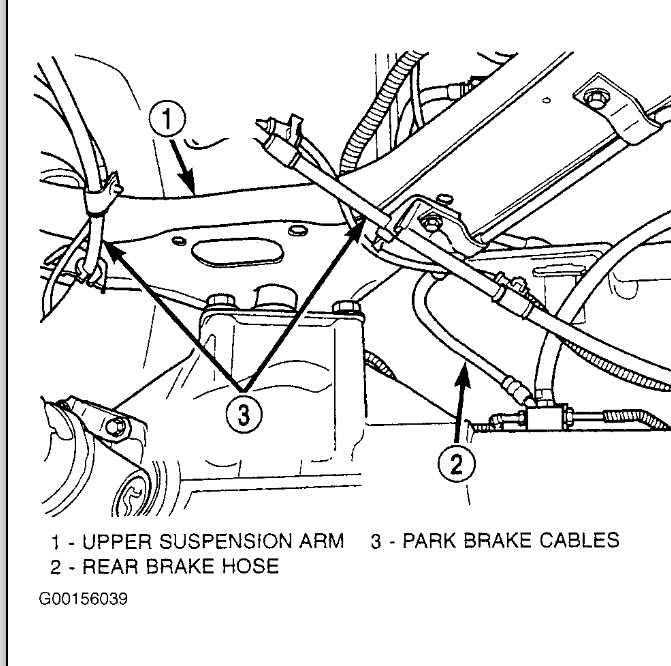 1

3

2

1 - UPPER SUSPENSION ARM
2 - REAR BRAKE HOSE
3 - PARK BRAKE CABLES

G00156039