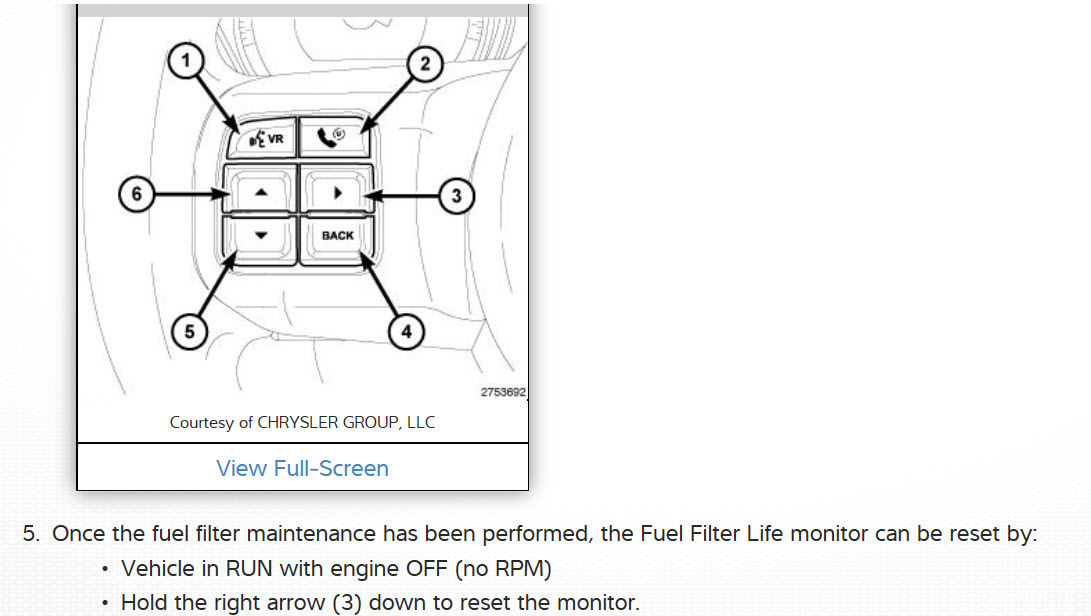 1
2
VR
6
3
BACK
5
4
2753692
Courtesy of CHRYSLER GROUP, LLC
View Full-Screen

5. Once the fuel filter maintenance has been performed, the Fuel Filter Life monitor can be reset by:
• Vehicle in RUN with engine OFF (no RPM)
• Hold the right arrow (3) down to reset the monitor.