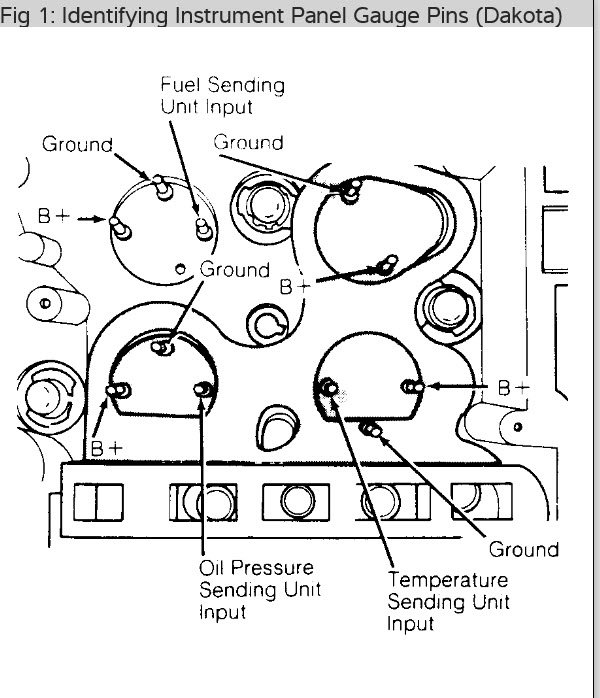 Fig 1: Identifying Instrument Panel Gauge Pins (Dakota)

Fuel Sending Unit Input

Ground

Ground

B+

Ground

B+

B+

B+

Ground

Oil Pressure Sending Unit Input

Temperature Sending Unit Input