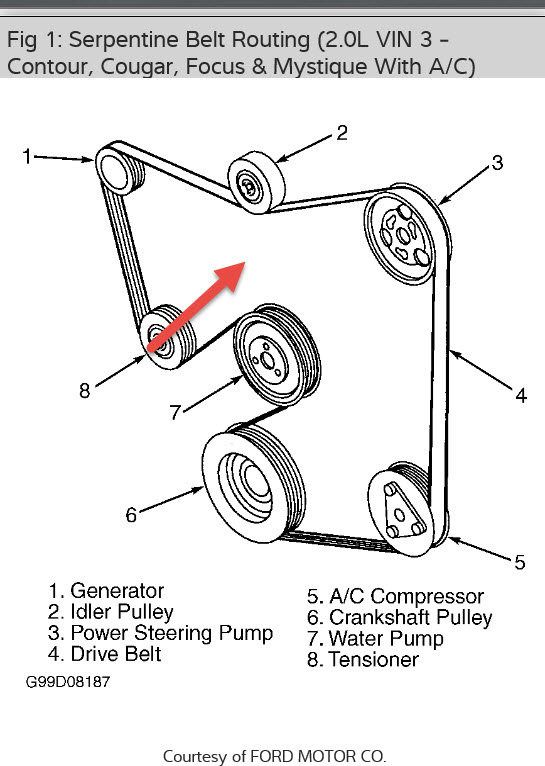 Fig 1: Serpentine Belt Routing (2.0L VIN 3 - Contour, Cougar, Focus & Mystique With A/C)

1
2
3
4
5
6
7
8

1. Generator
2. Idler Pulley
3. Power Steering Pump
4. Drive Belt

5. A/C Compressor
6. Crankshaft Pulley
7. Water Pump
8. Tensioner

G99D08187

Courtesy of FORD MOTOR CO.