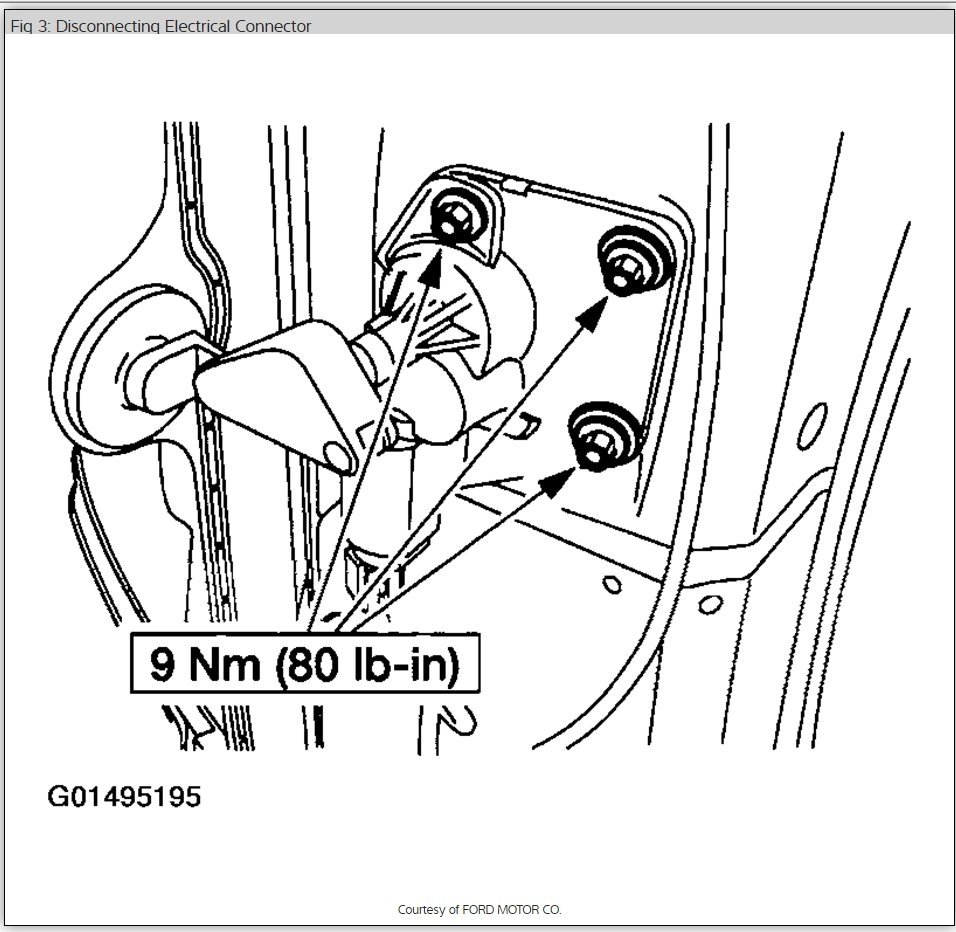 Fig 3: Disconnecting Electrical Connector

9 Nm (80 lb-in)

G01495195

Courtesy of FORD MOTOR CO.