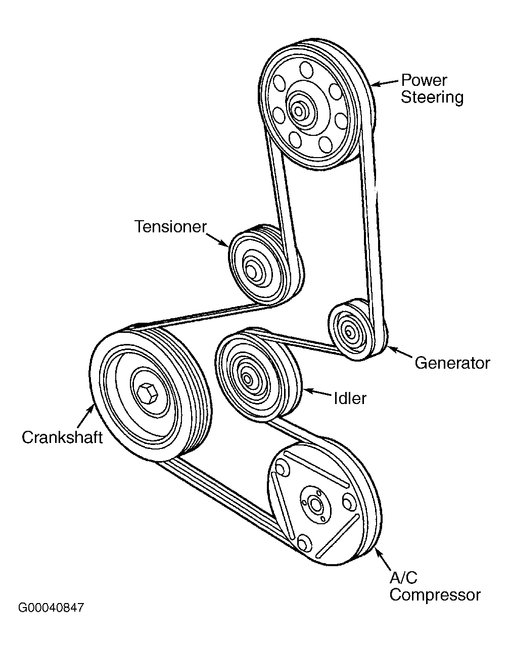 Power Steering

Tensioner

Generator

Idler

Crankshaft

A/C Compressor

G00040847