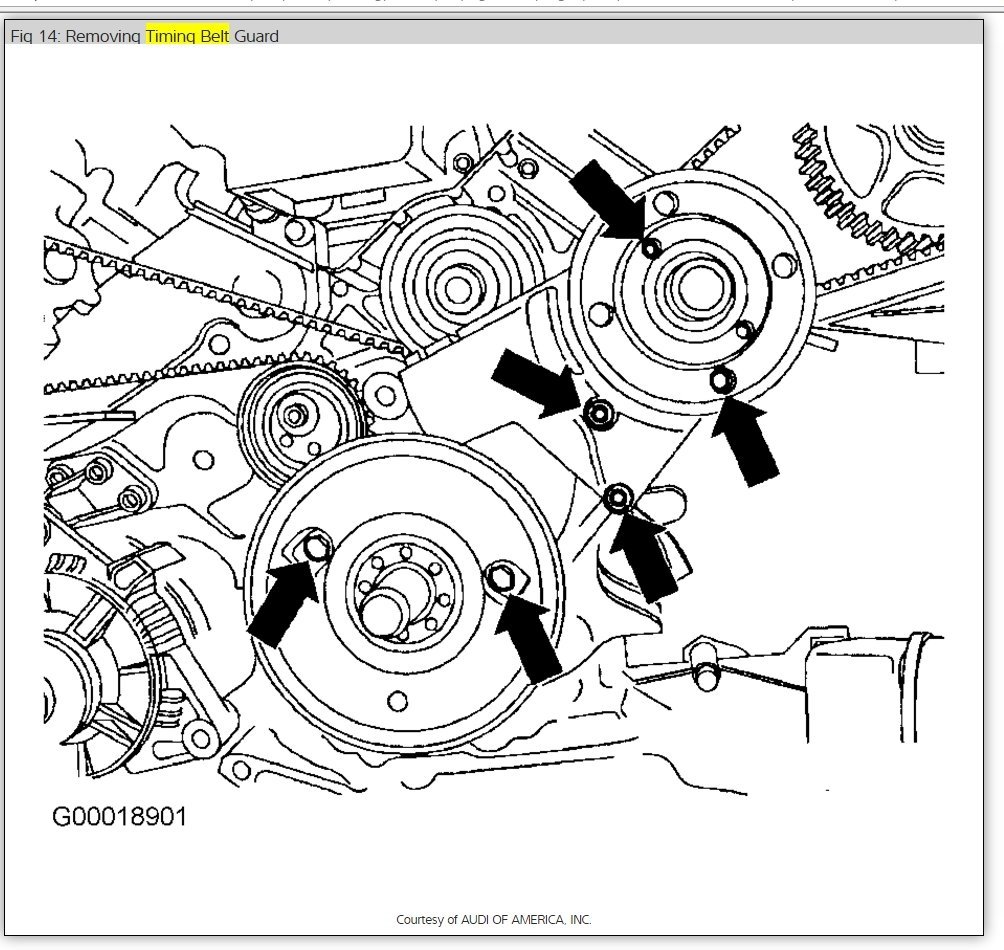 Fig 14: Removing Timing Belt Guard

G00018901

Courtesy of AUDI OF AMERICA, INC.