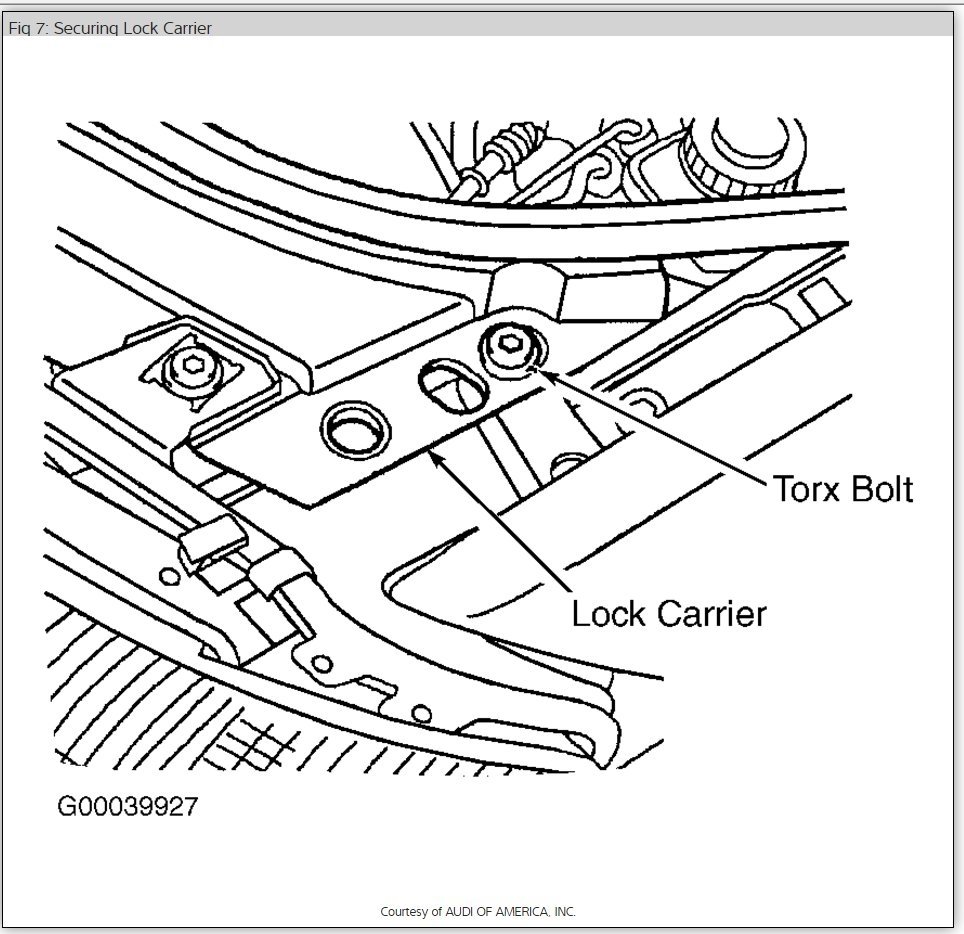 Fig 7: Securing Lock Carrier

Torx Bolt

Lock Carrier

G00039927

Courtesy of AUDI OF AMERICA, INC.