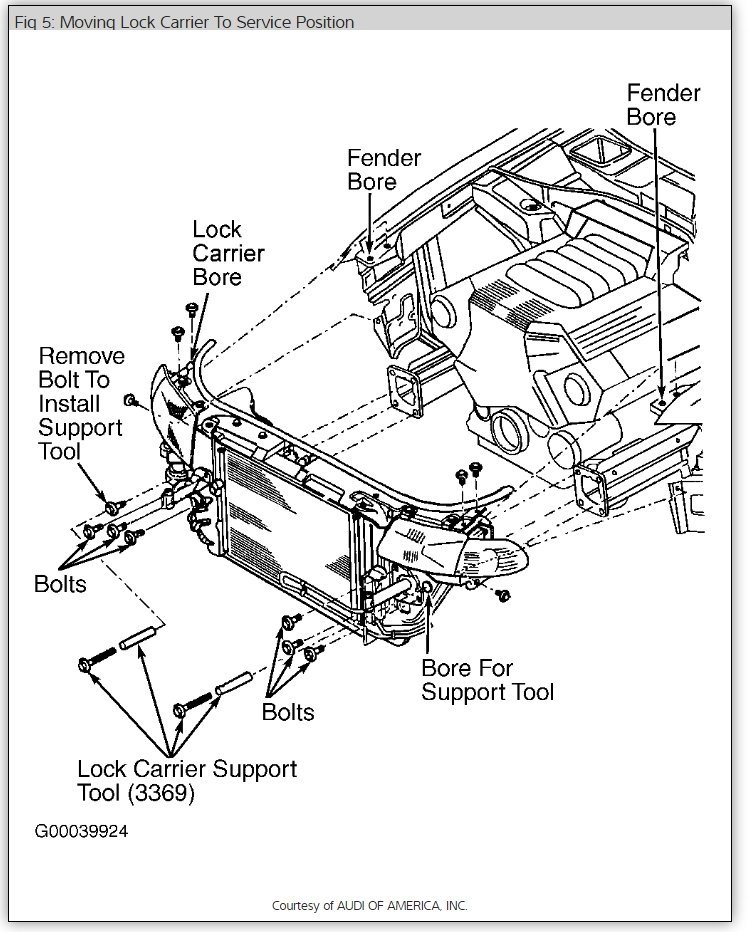 Fig 5: Moving Lock Carrier To Service Position

Fender Bore

Fender Bore

Lock Carrier Bore

Remove Bolt To Install Support Tool

Bolts

Bore For Support Tool

Bolts

Lock Carrier Support Tool (3369)

G00039924

Courtesy of AUDI OF AMERICA, INC.