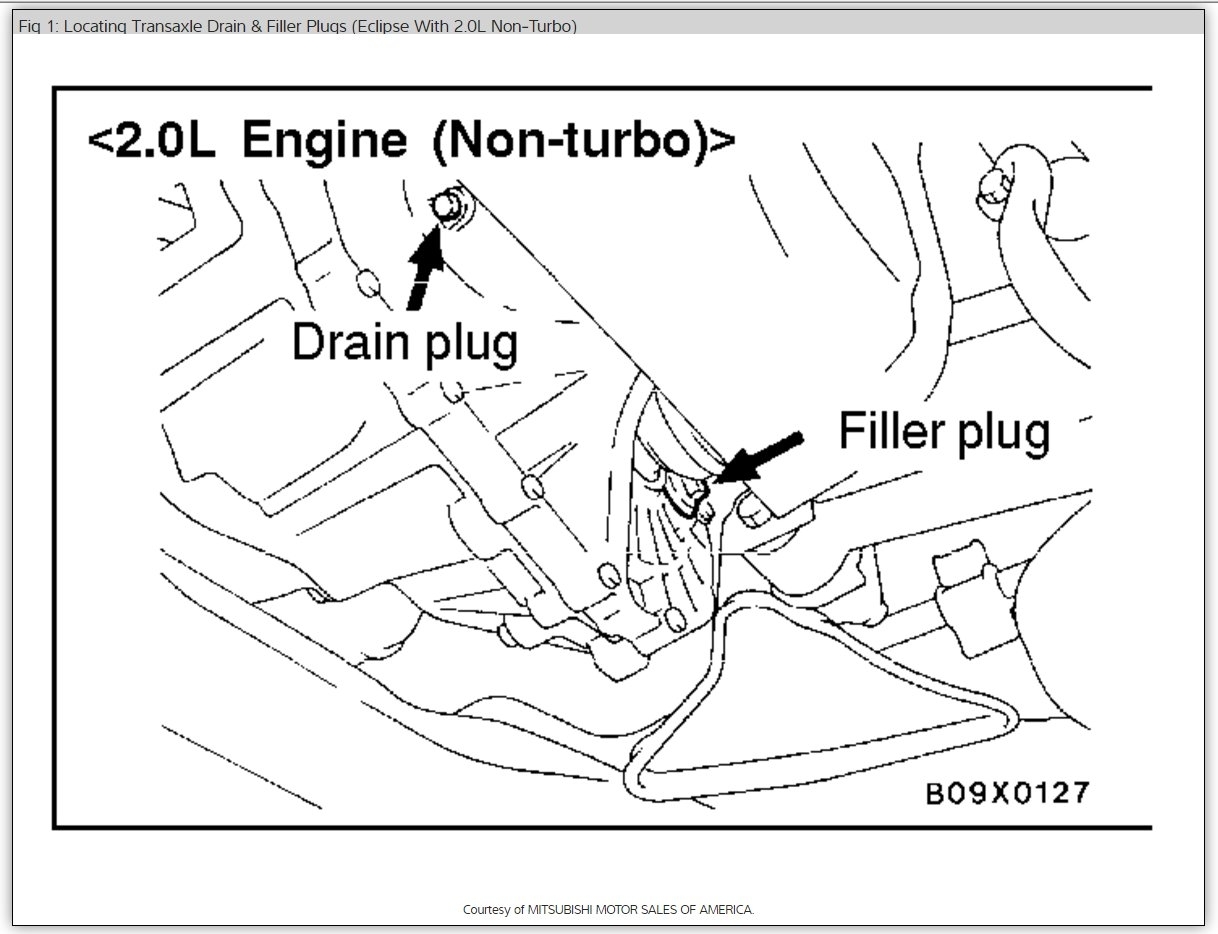 Fig 1: Locating Transaxle Drain & Filler Plugs (Eclipse With 2.0L Non-Turbo)

<2.0L Engine (Non-turbo)>

Drain plug

Filler plug

B09X0127

Courtesy of MITSUBISHI MOTOR SALES OF AMERICA.