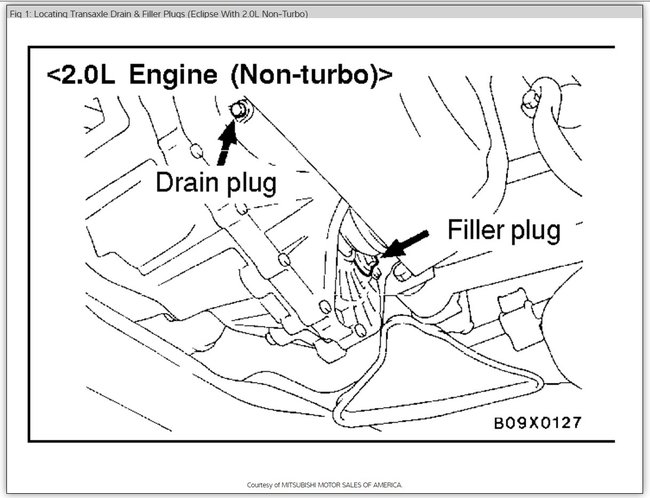 Fig 1: Locating Transaxle Drain & Filler Plugs (Eclipse With 2.0L Non-Turbo)

<2.0L Engine (Non-turbo)>

Drain plug

Filler plug

B09X0127

Courtesy of MITSUBISHI MOTOR SALES OF AMERICA.