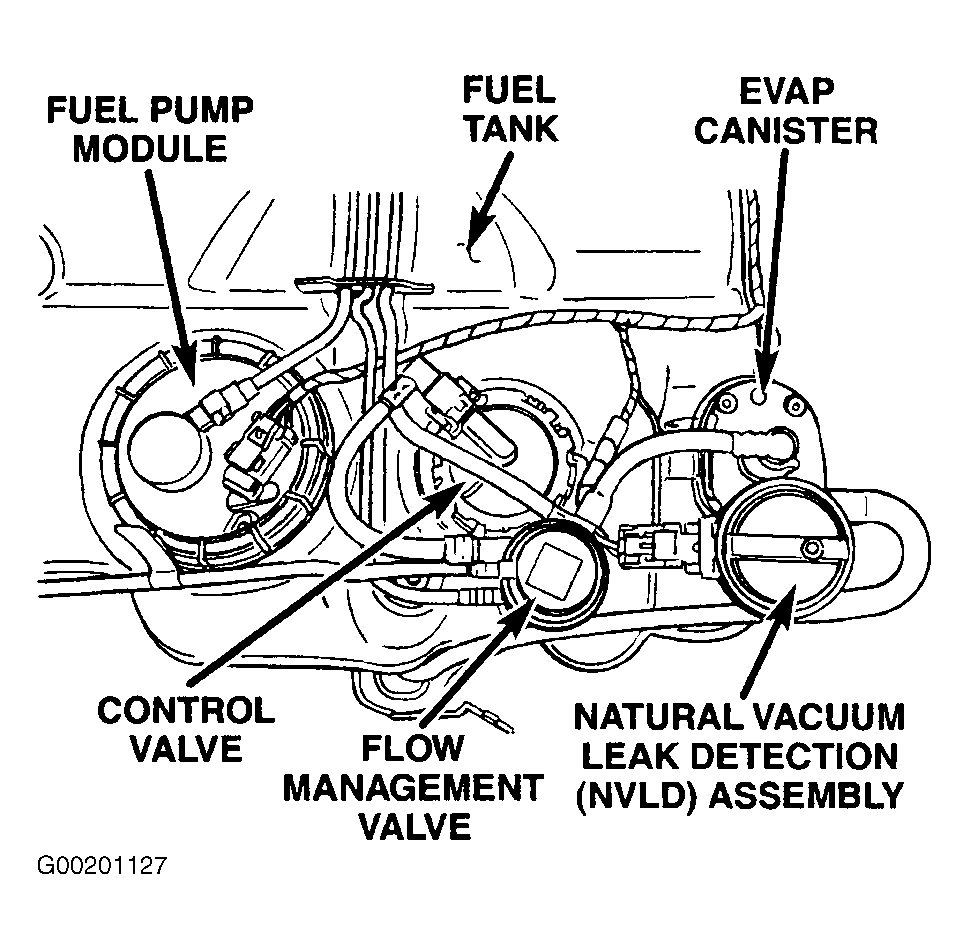 FUEL PUMP MODULE

FUEL TANK

EVAP CANISTER

CONTROL VALVE

FLOW MANAGEMENT VALVE

NATURAL VACUUM LEAK DETECTION (NVLD) ASSEMBLY

G00201127