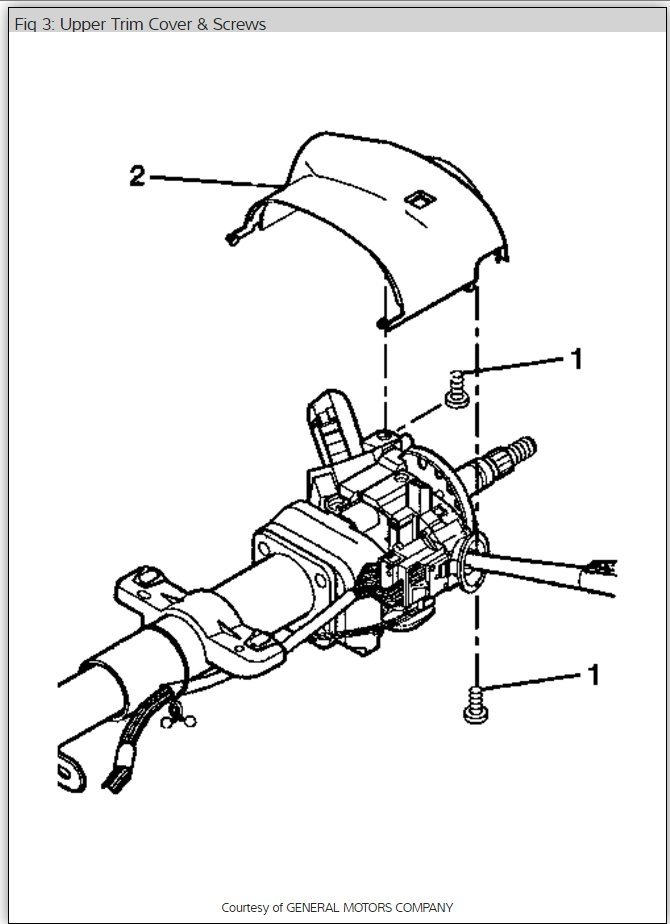 Fig 3: Upper Trim Cover & Screws

2

1

1

Courtesy of GENERAL MOTORS COMPANY