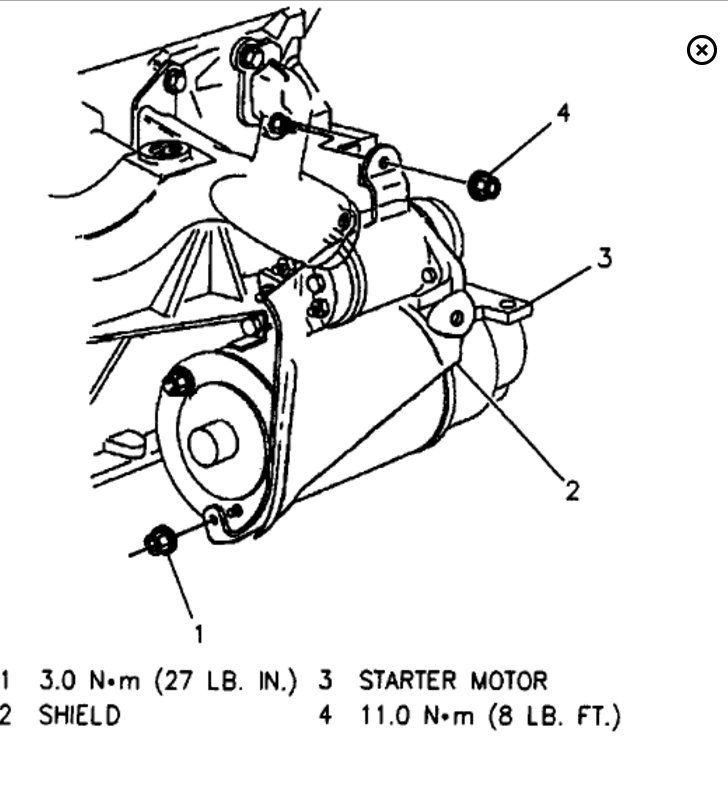 4

3

2

1

1 3.0 N•m (27 LB. IN.)
2 SHIELD
3 STARTER MOTOR
4 11.0 N•m (8 LB. FT.)