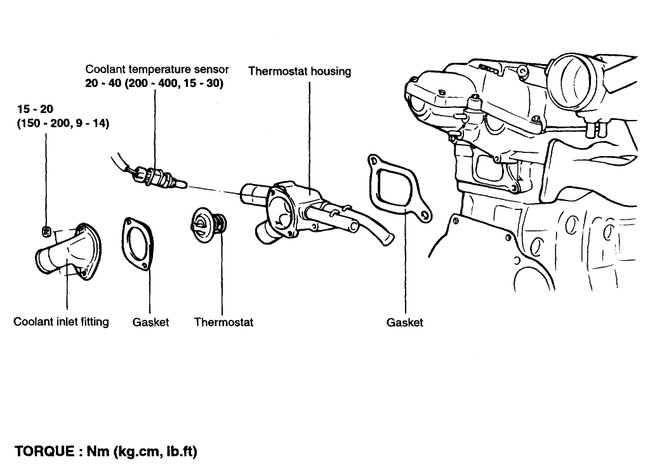 Coolant temperature sensor
20 - 40 (200 - 400, 15 - 30)

Thermostat housing

15 - 20
(150 - 200, 9 - 14)

Coolant inlet fitting

Gasket

Thermostat

Gasket

TORQUE : Nm (kg.cm, lb.ft)