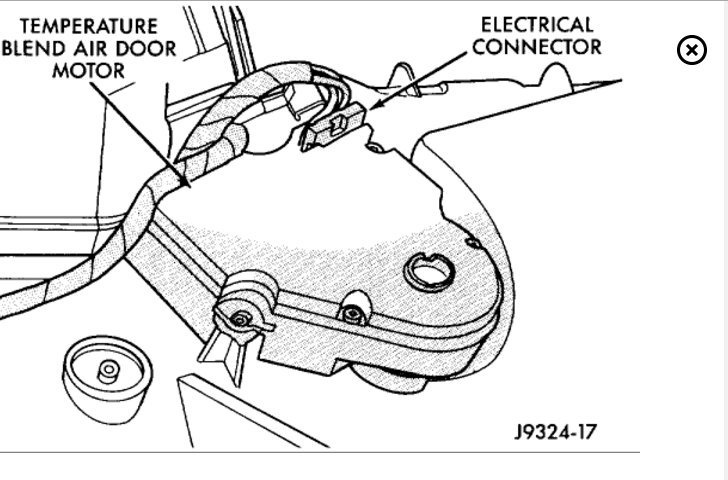 TEMPERATURE BLEND AIR DOOR MOTOR

ELECTRICAL CONNECTOR

J9324-17